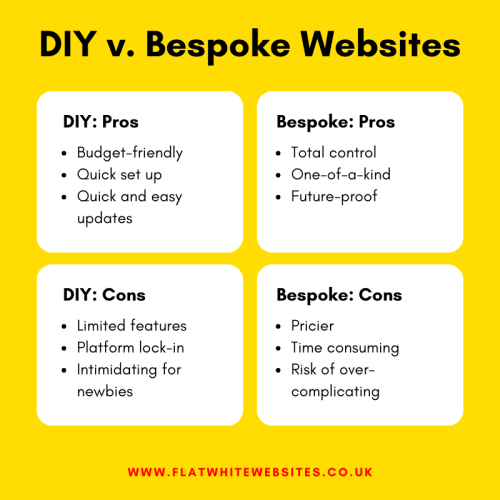 DIY v. Bespoke Websites

DIY: Pros

- Budget-friendly
- Quick set up
- Quick and easy updates

Bespoke: Pros

- Total control
- One-of-a-kind
- Future-proof

DIY: Cons

- Limited features
- Platform lock-in
- Intimidating for newbies

Bespoke: Cons

- Pricier
- Time consuming
- Risk of over-complicating

WWW.FLATWHITEWEBSITES.CO.UK